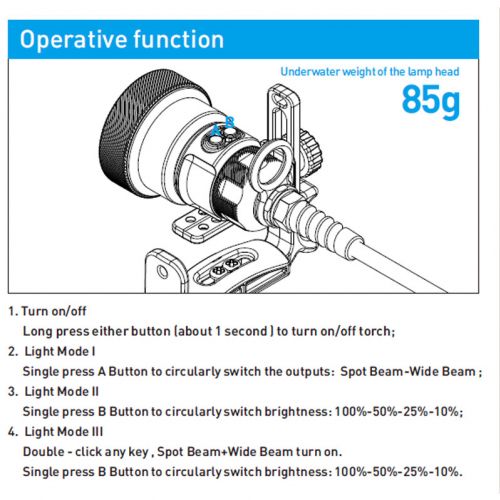 Operative function

Underwater weight of the lamp head

85g

A B

1. Turn on/off

Long press either button (about 1 second ) to turn on/off torch;

2. Light Mode I

Single press A Button to circularly switch the outputs: Spot Beam-Wide Beam ;

3. Light Mode II

Single press B Button to circularly switch brightness: 100%-50%-25%-10%;

4. Light Mode III

Double - click any key , Spot Beam+Wide Beam turn on.

Single press B Button to circularly switch brightness: 100%-50%-25%-10%.